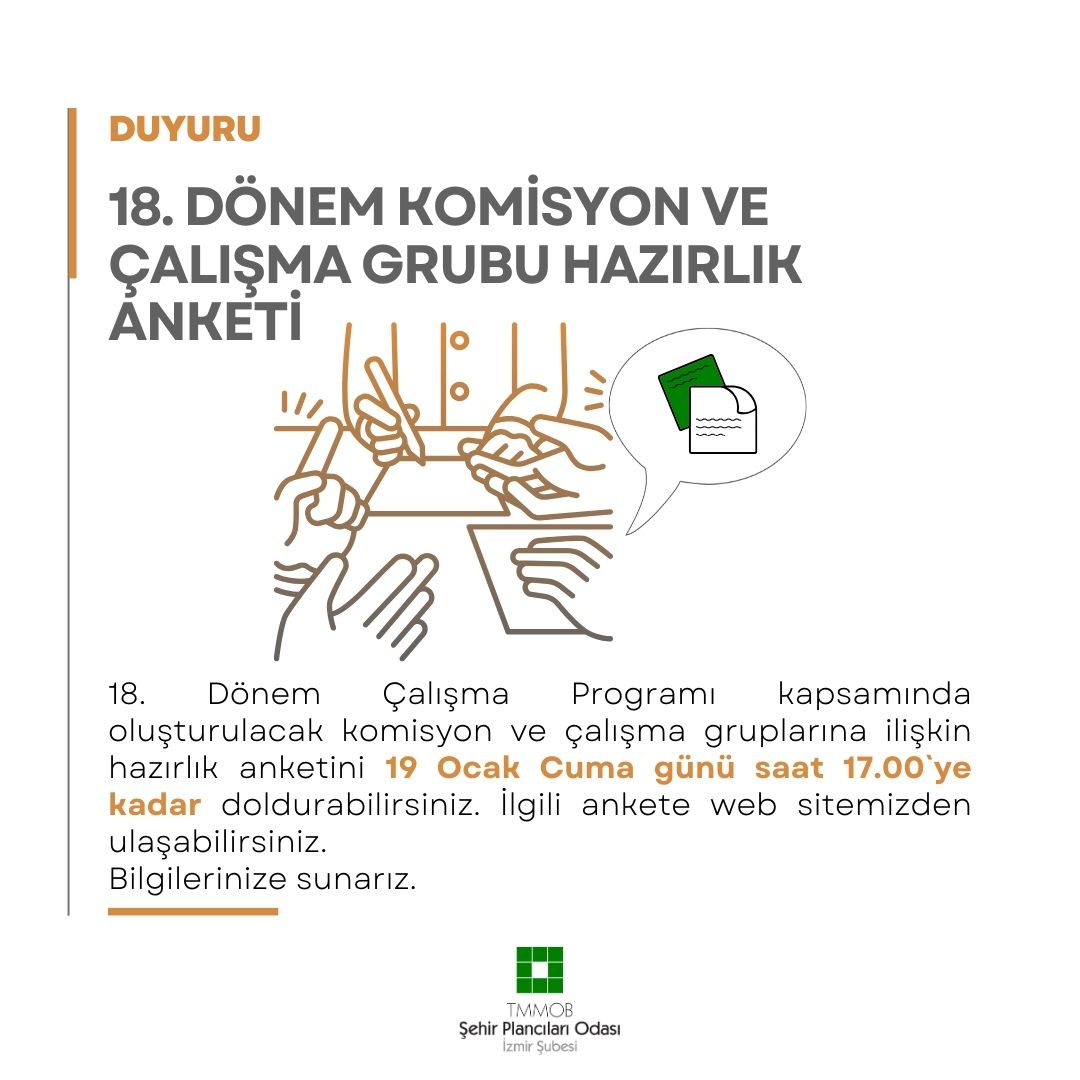 DUYURU

18. DÖNEM KOMİSYON VE ÇALIŞMA GRUBU HAZIRLIK ANKETİ

18. Dönem Çalışma Programı kapsamında oluşturulacak komisyon ve çalışma gruplarına ilişkin hazırlık anketini 19 Ocak Cuma günü saat 17.00`ye kadar doldurabilirsiniz. İlgili ankete web sitemizden ulaşabilirsiniz.
Bilgilerinize sunarız.

TMMOB
Şehir Plancıları Odası
İzmir Şubesi